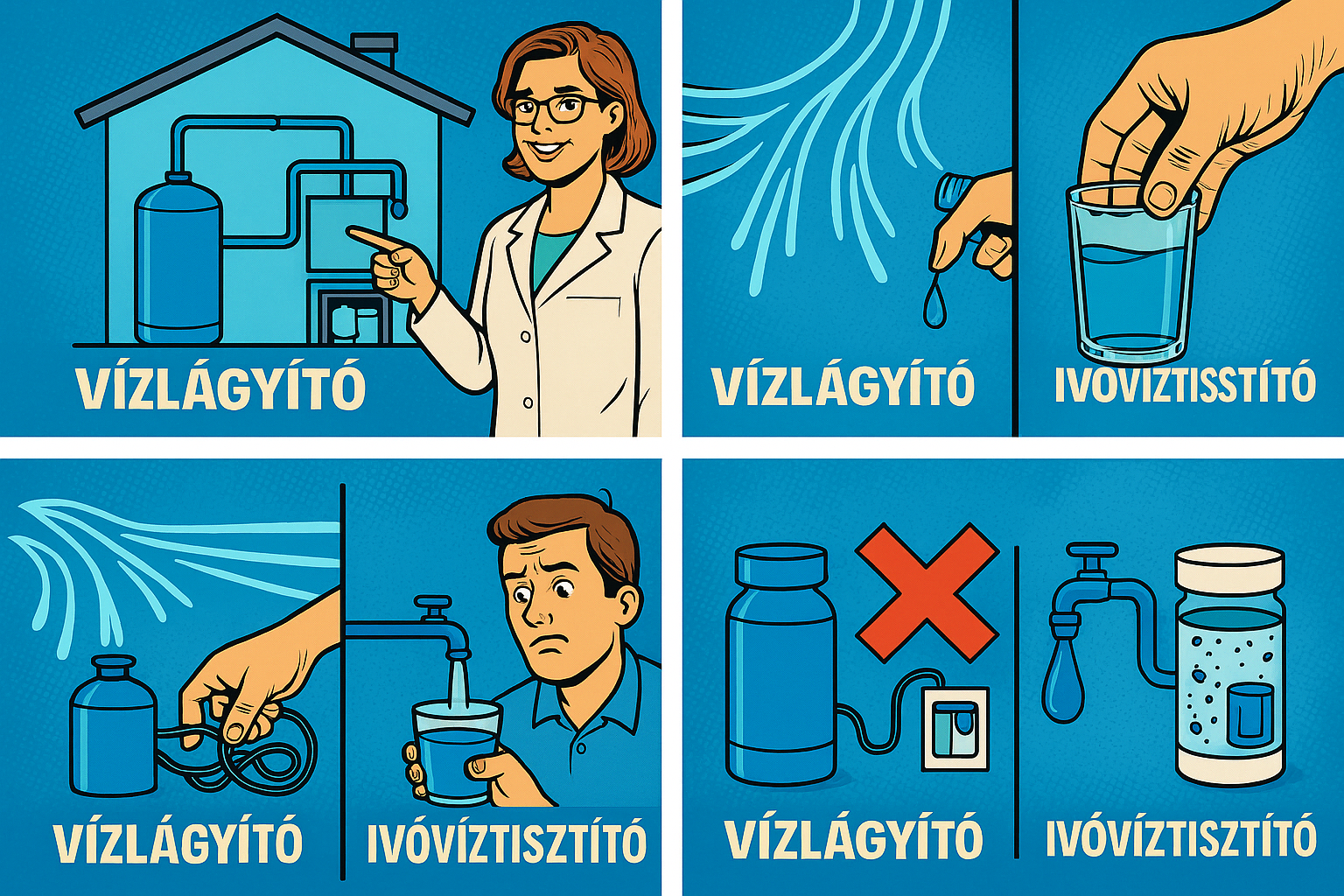 VÍZLÁGYÍTÓ

VÍZLÁGYÍTÓ

IVOVIZTISSTÍTÓ

VÍZLÁGYÍTÓ

IVÓVÍZTISZTÍTÓ

VÍZLÁGYÍTÓ

IVÓVÍZTISZTÍTÓ